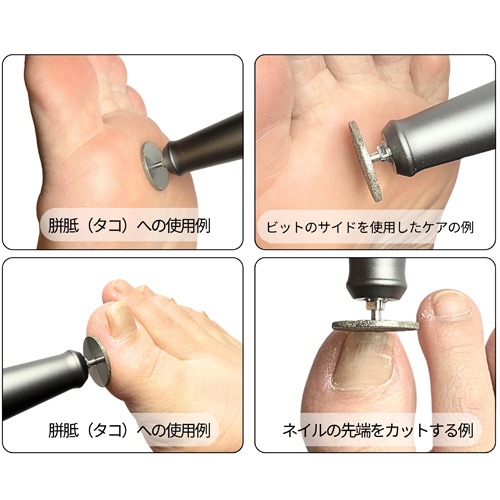 胼胝（タコ）への使用例

ビットのサイドを使用したケアの例

胼胝（タコ）への使用例

ネイルの先端をカットする例