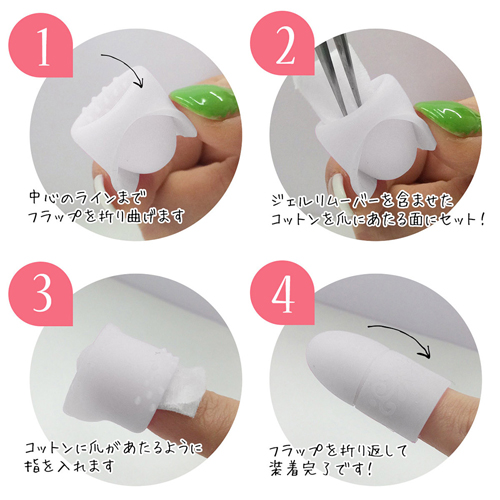 1

中心のラインまで
フラップを折り曲げます

2

ジェルリムーバーを含ませた
コットンを爪にあたる面にセット!

3

コットンに爪があたるように
指を入れます

4

フラップを折り返して
装着完了です!