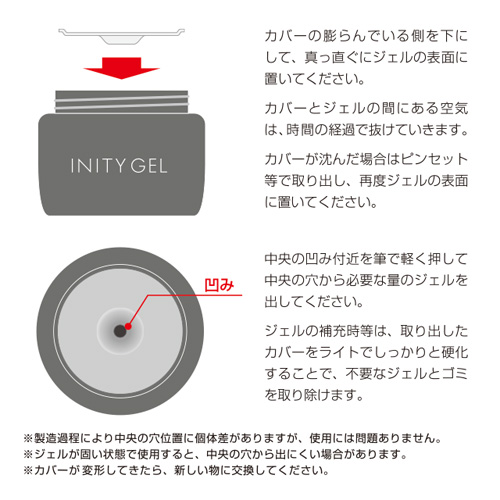 INITY GEL

カバーの膨らんでいる側を下にして、真っ直ぐにジェルの表面に置いてください。

カバーとジェルの間にある空気は、時間の経過で抜けていきます。

カバーが沈んだ場合はピンセット等で取り出し、再度ジェルの表面に置いてください。

凹み

中央の凹み付近を筆で軽く押して中央の穴から必要な量のジェルを出してください。

ジェルの補充時等は、取り出したカバーをライトでしっかりと硬化することで、不要なジェルとゴミを取り除けます。

※製造過程により中央の穴位置に個体差がありますが、使用には問題ありません。
※ジェルが固い状態で使用すると、中央の穴から出にくい場合があります。
※カバーが変形してきたら、新しい物に交換してください。